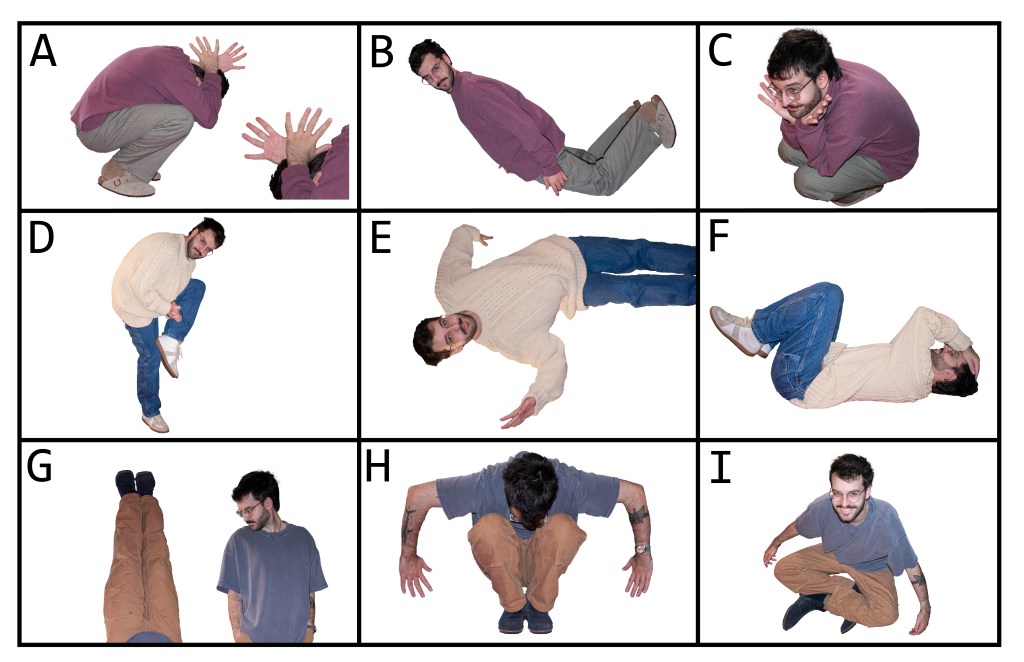 A
B
C
D
E
F
G
H
I